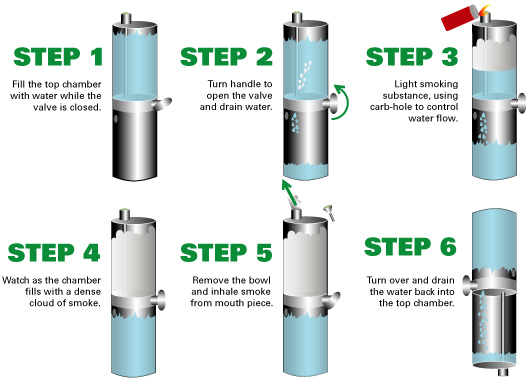 STEP 1

Fill the top chamber with water while the valve is closed.

STEP 2

Turn handle to open the valve and drain water.

STEP 3

Light smoking substance, using carb-hole to control water flow.

STEP 4

Watch as the chamber fills with a dense cloud of smoke.

STEP 5

Remove the bowl and inhale smoke from mouth piece.

STEP 6

Turn over and drain the water back into the top chamber.